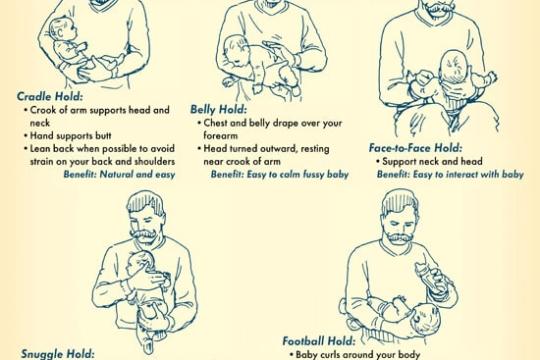 Cradle Hold:
• Crook of arm supports head and neck
• Hand supports butt
• Lean back when possible to avoid strain on your back and shoulders
Benefit: Natural and easy

Belly Hold:
• Chest and belly drape over your forearm
• Head turned outward, resting near crook of arm
Benefit: Easy to calm fussy baby

Face-to-Face Hold:
• Support neck and head
Benefit: Easy to interact with baby

Snuggle Hold:

Football Hold:
• Baby curls around your body